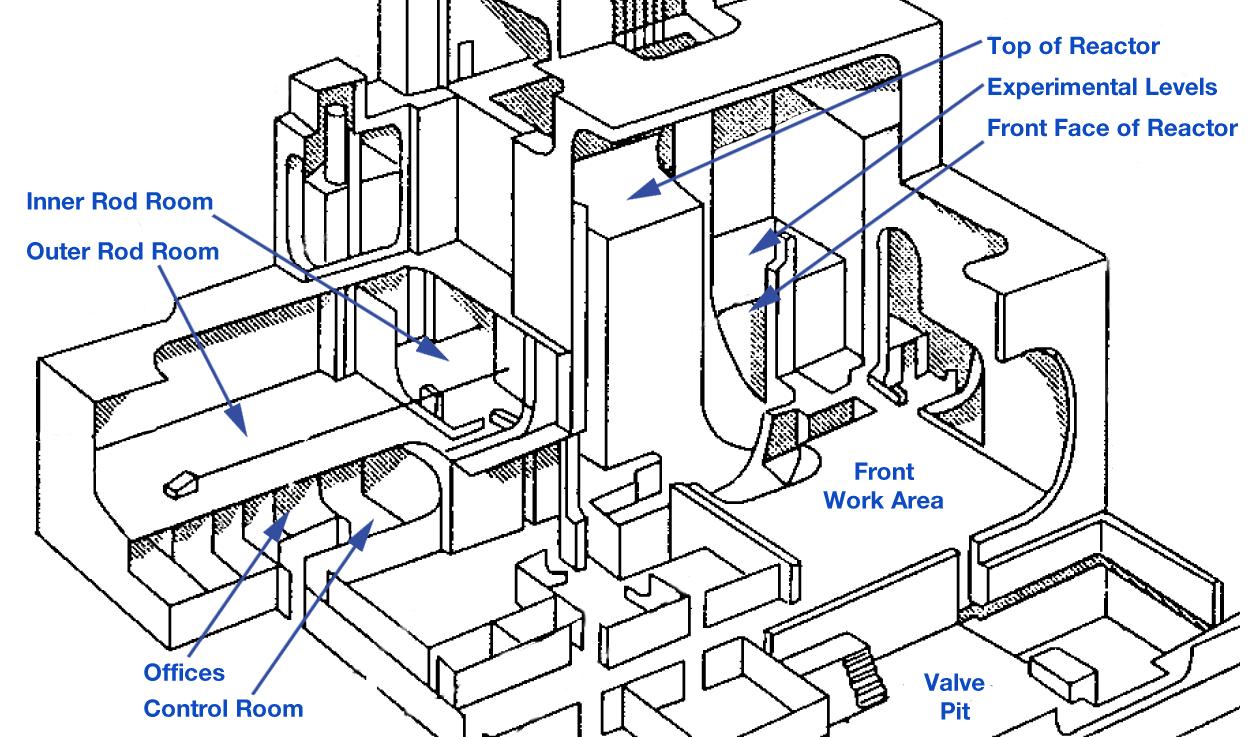 Top of Reactor
Experimental Levels
Front Face of Reactor
Inner Rod Room
Outer Rod Room
Front Work Area
Offices
Control Room
Valve Pit